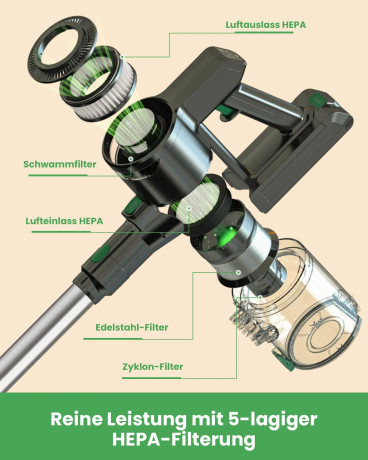 Luftauslass HEPA

Schwammfilter

Lufteinlass HEPA

Edelstahl-Filter

Zyklon-Filter

Reine Leistung mit 5-lagiger HEPA-Filterung