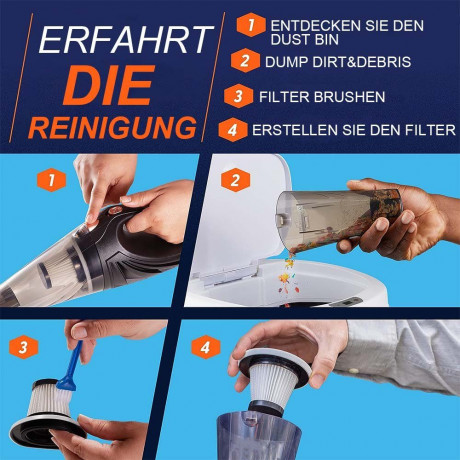 ERFAHRT
DIE
REINIGUNG

1 ENTDECKEN SIE DEN DUST BIN
2 DUMP DIRT&DEBRIS
3 FILTER BRUSHEN
4 ERSTELLEN SIE DEN FILTER

1
2
3
4