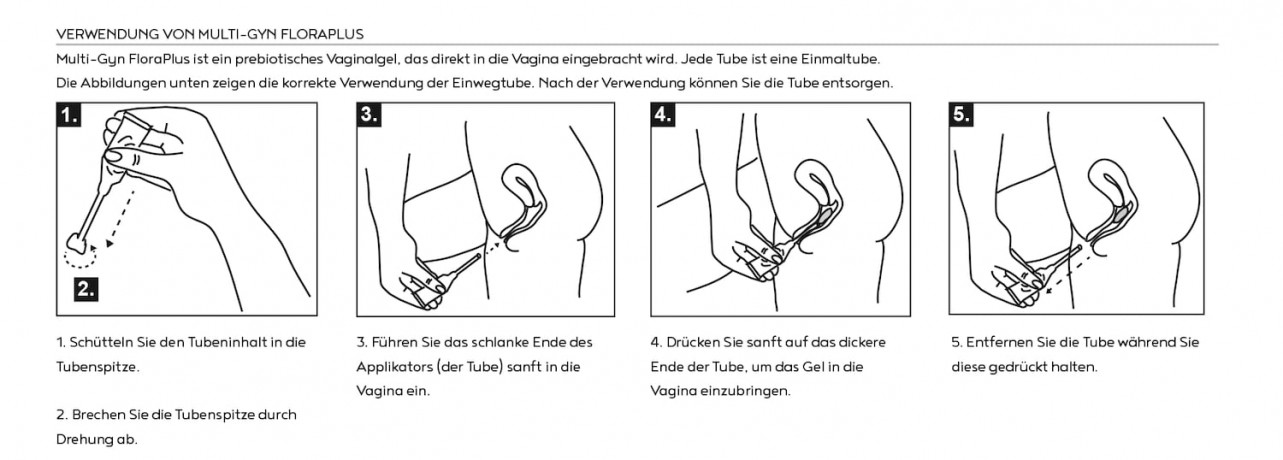 VERWENDUNG VON MULTI-GYN FLORAPLUS

Multi-Gyn FloraPlus ist ein prebiotisches Vaginalgel, das direkt in die Vagina eingebracht wird. Jede Tube ist eine Einmaltube.
Die Abbildungen unten zeigen die korrekte Verwendung der Einwegtube. Nach der Verwendung können Sie die Tube entsorgen.

1.

2.

3.

4.

5.

1. Schütteln Sie den Tubeninhalt in die Tubenspitze.

2. Brechen Sie die Tubenspitze durch Drehung ab.

3. Führen Sie das schlanke Ende des Applikators (der Tube) sanft in die Vagina ein.

4. Drücken Sie sanft auf das dickere Ende der Tube, um das Gel in die Vagina einzubringen.

5. Entfernen Sie die Tube während Sie diese gedrückt halten.