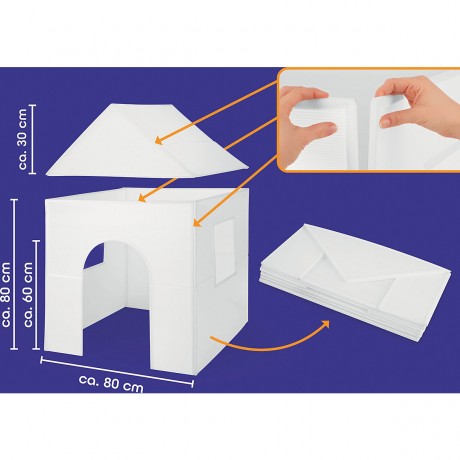 ca. 30 cm

ca. 80 cm

ca. 60 cm

ca. 80 cm