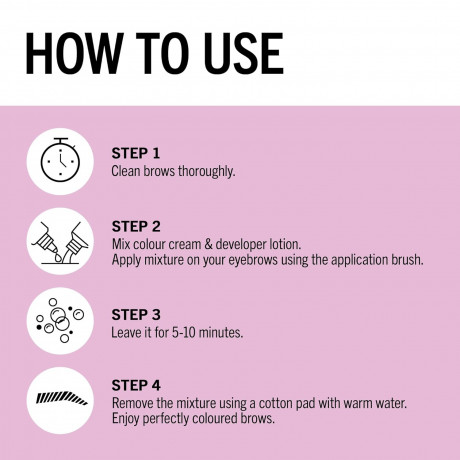 HOW TO USE

STEP 1
Clean brows thoroughly.

STEP 2
Mix colour cream & developer lotion.
Apply mixture on your eyebrows using the application brush.

STEP 3
Leave it for 5-10 minutes.

STEP 4
Remove the mixture using a cotton pad with warm water.
Enjoy perfectly coloured brows.