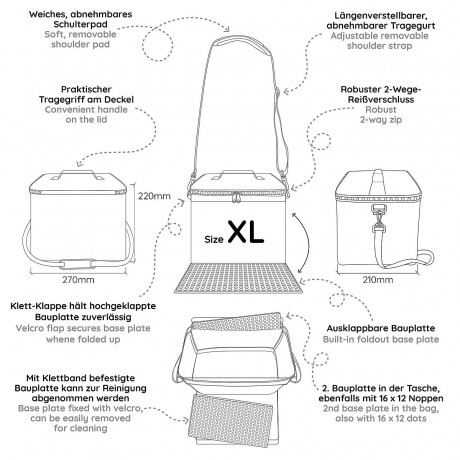 Weiches, abnehmbares Schulterpad
Soft, removable shoulder pad

Längenverstellbarer, abnehmbarer Tragegurt
Adjustable removable shoulder strap

Praktischer Tragegriff am Deckel
Convenient handle on the lid

Robuster 2-Wege-Reißverschluss
Robust 2-way zip

220mm

Size XL

270mm

210mm

Klett-Klappe hält hochgeklappte Bauplatte zuverlässig
Velcro flap secures base plate whene folded up

Ausklappbare Bauplatte
Built-in foldout base plate

Mit Klettband befestigte Bauplatte kann zur Reinigung abgenommen werden
Base plate fixed with velcro, can be easily removed for cleaning

2. Bauplatte in der Tasche, ebenfalls mit 16 x 12 Noppen
2nd base plate in the bag, also with 16 x 12 dots