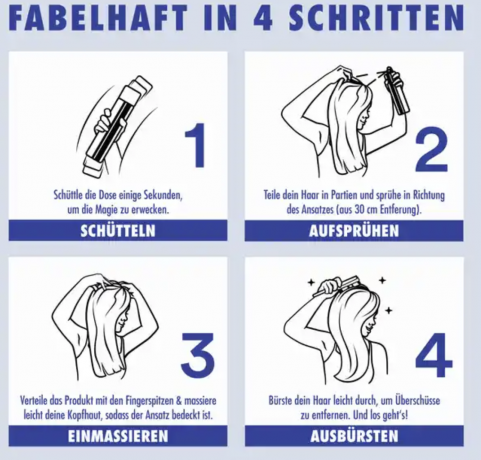 FABELHAFT IN 4 SCHRITTEN

1

Schüttle die Dose einige Sekunden, um die Magie zu erwecken.

SCHÜTTELN

2

Teile dein Haar in Partien und sprühe in Richtung des Ansatzes (aus 30 cm Entferung).

AUFSPRÜHEN

3

Verteile das Produkt mit den Fingerspitzen & massiere leicht deine Kopfhaut, sodass der Ansatz bedeckt ist.

EINMASSIEREN

4

Bürste dein Haar leicht durch, um Überschüsse zu entfernen. Und los geht's!

AUSBÜRSTEN