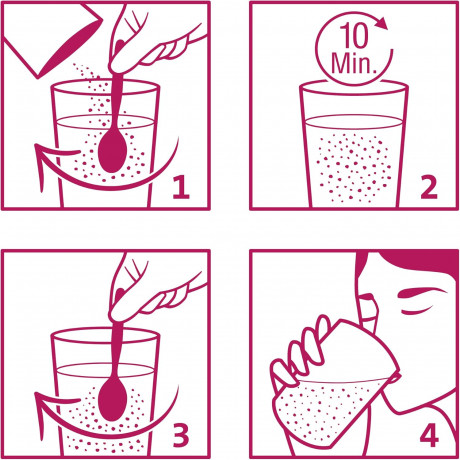 1

10 Min.

2

3

4