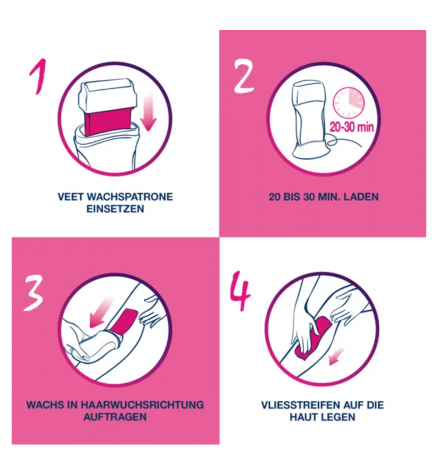 1

VEET WACHSPATRONE EINSETZEN

2

20-30 min

20 BIS 30 MIN. LADEN

3

WACHS IN HAARWUCHSRICHTUNG AUFTRAGEN

4

VLIESSTREIFEN AUF DIE HAUT LEGEN