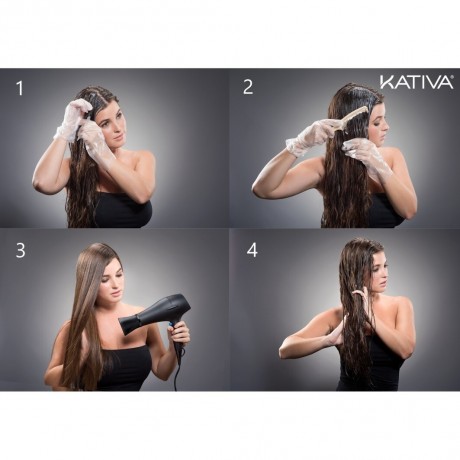 1

2

KATIVA®

3

4