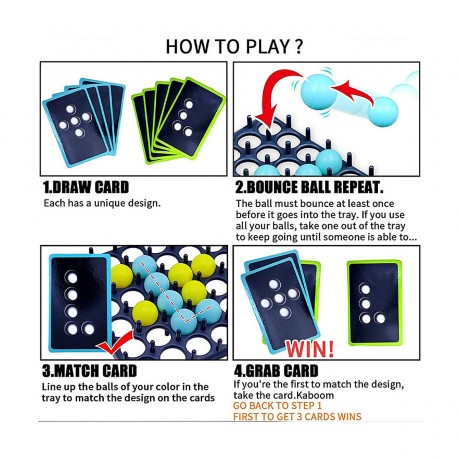 HOW TO PLAY ?

1.DRAW CARD
Each has a unique design.

2.BOUNCE BALL REPEAT.
The ball must bounce at least once before it goes into the tray. If you use all your balls, take one out of the tray to keep going until someone is able to...

3.MATCH CARD
Line up the balls of your color in the tray to match the design on the cards

WIN!

4.GRAB CARD
If you're the first to match the design, take the card.Kaboom
GO BACK TO STEP 1
FIRST TO GET 3 CARDS WINS