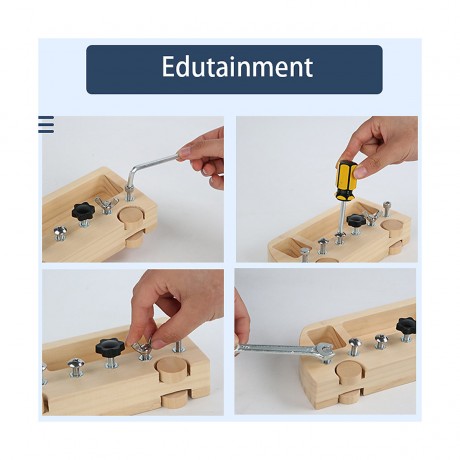 Edutainment