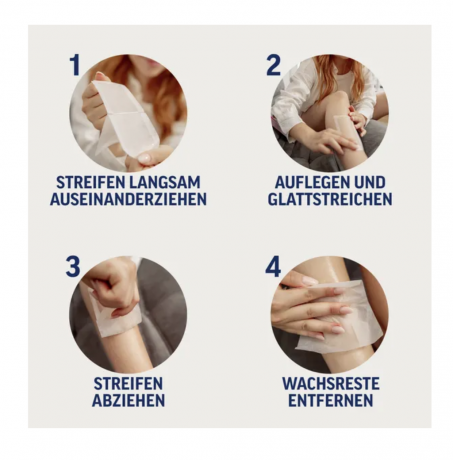 1

STREIFEN LANGSAM AUSEINANDERZIEHEN

2

AUFLEGEN UND GLATTSTREICHEN

3

STREIFEN ABZIEHEN

4

WACHSRESTE ENTFERNEN